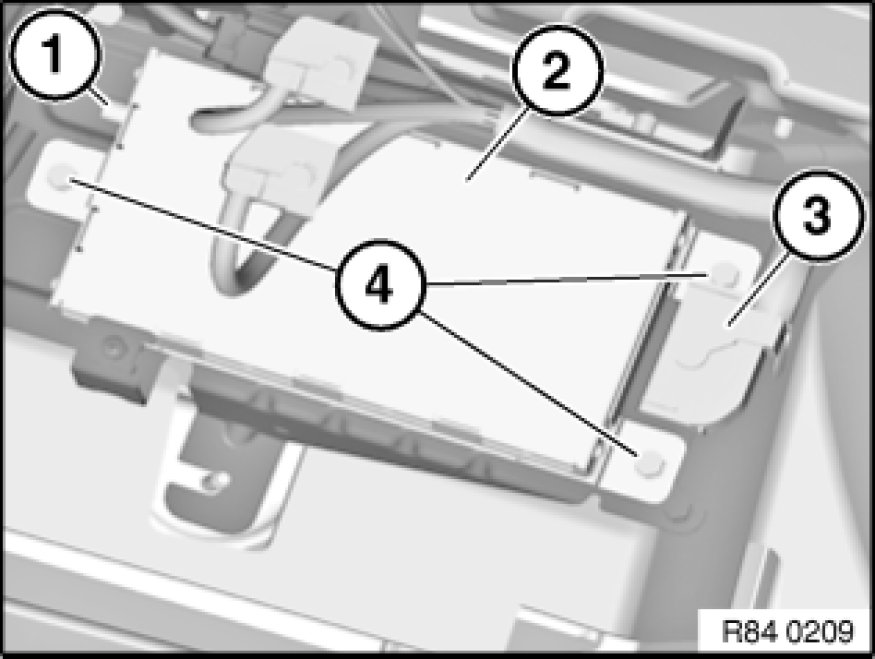 1
2
3
4
R84 0209