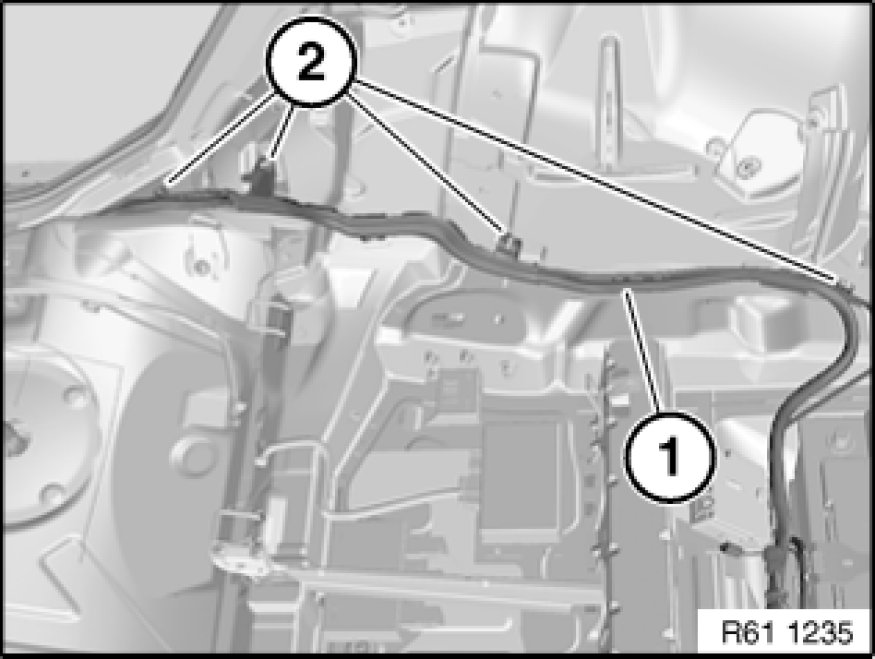 2

1

R61 1235