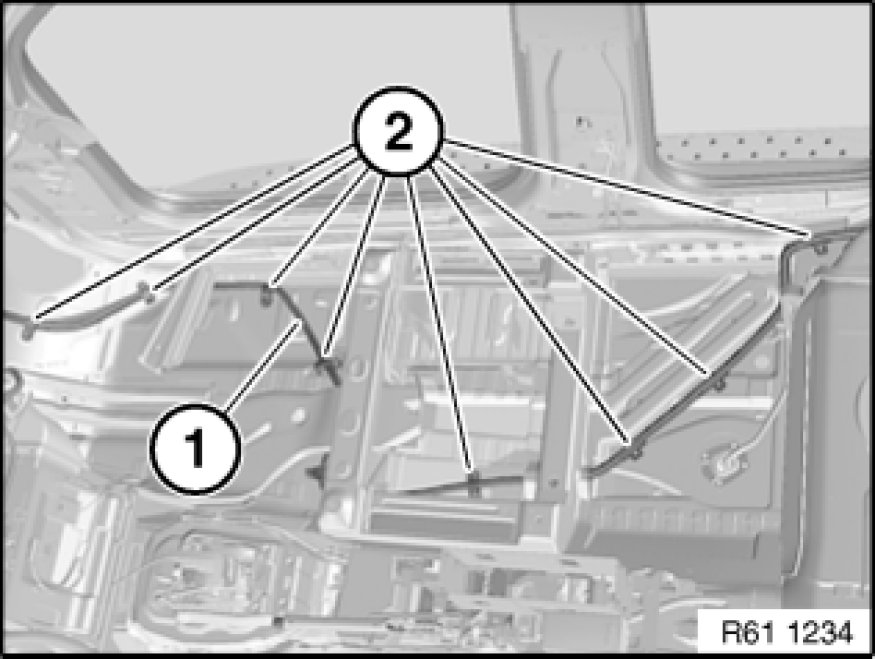 2
1
R61 1234