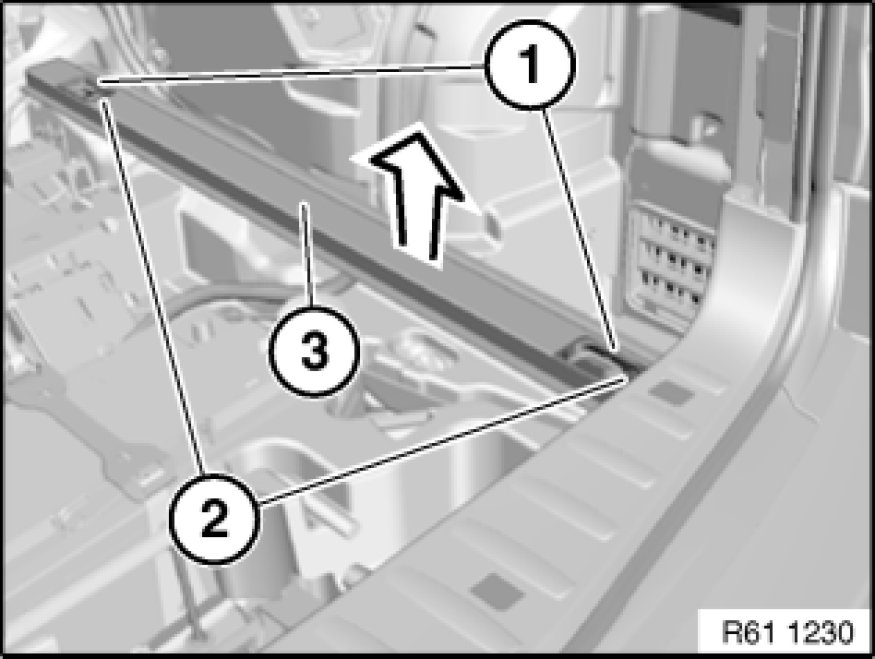 1
3
2
R61 1230