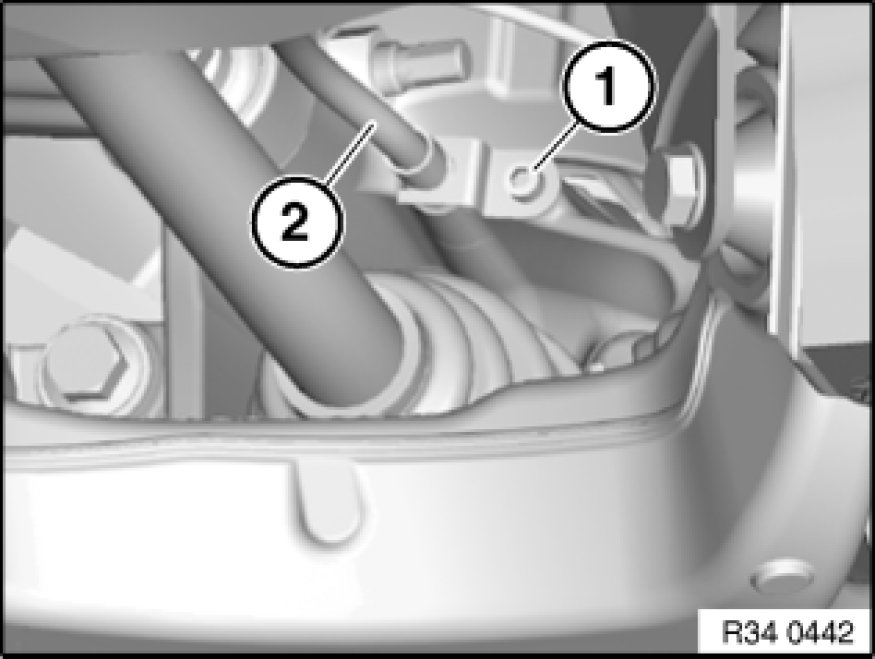 1
2
R34 0442