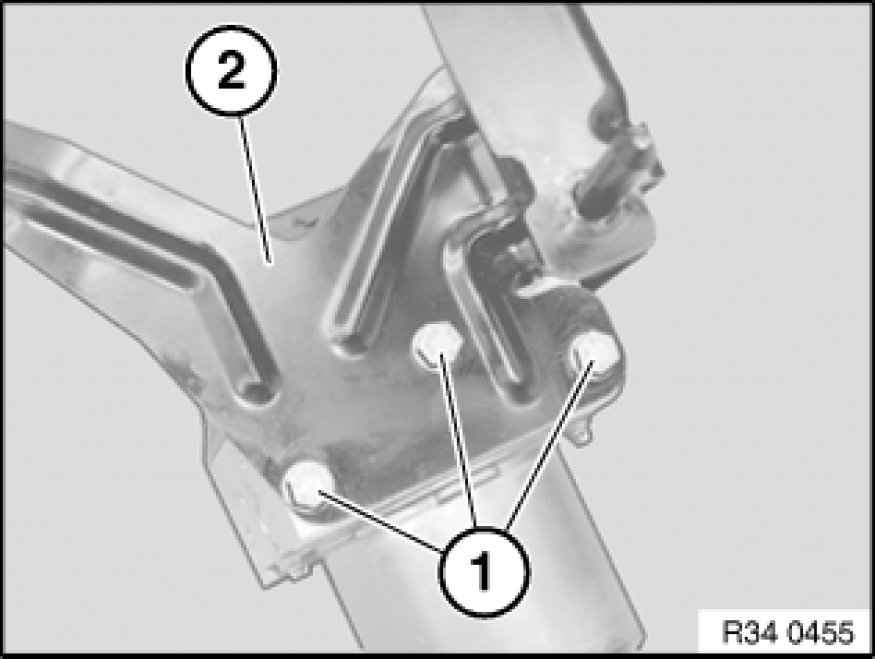 2

1

R34 0455