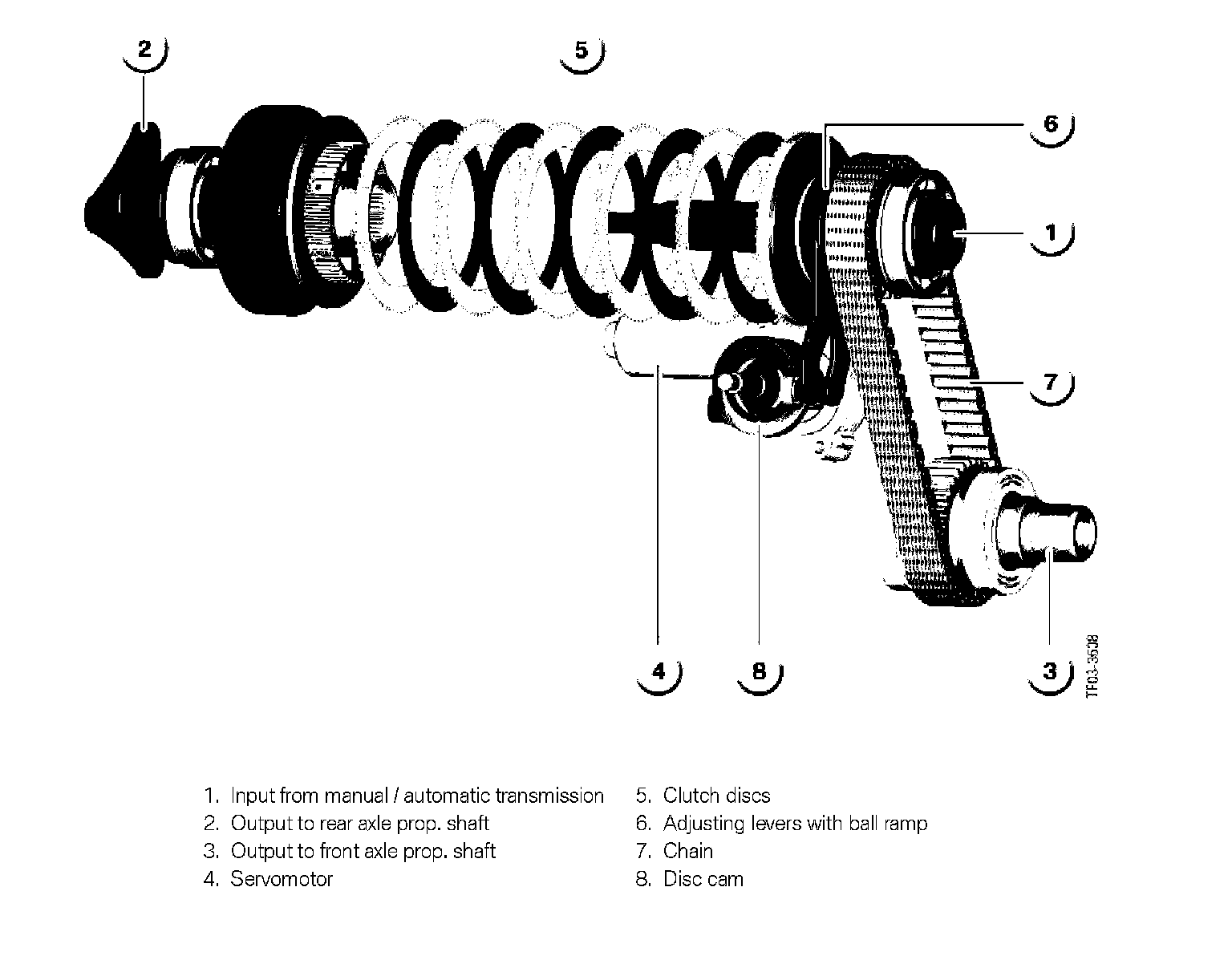 2

5

6

1

7

4

8

3

TF03-3508

1. Input from manual / automatic transmission
2. Output to rear axle prop. shaft
3. Output to front axle prop. shaft
4. Servomotor

5. Clutch discs
6. Adjusting levers with ball ramp
7. Chain
8. Disc cam