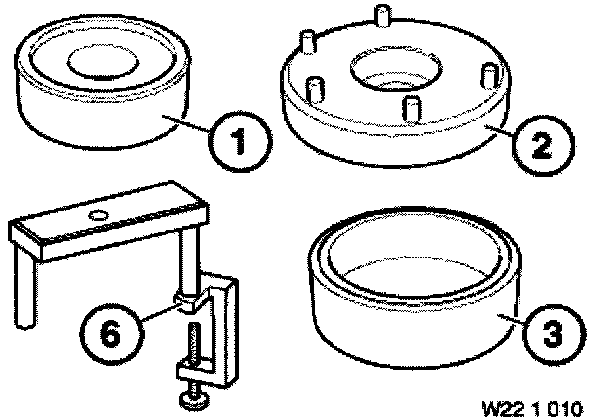 1
2
6
3
W22 1 010