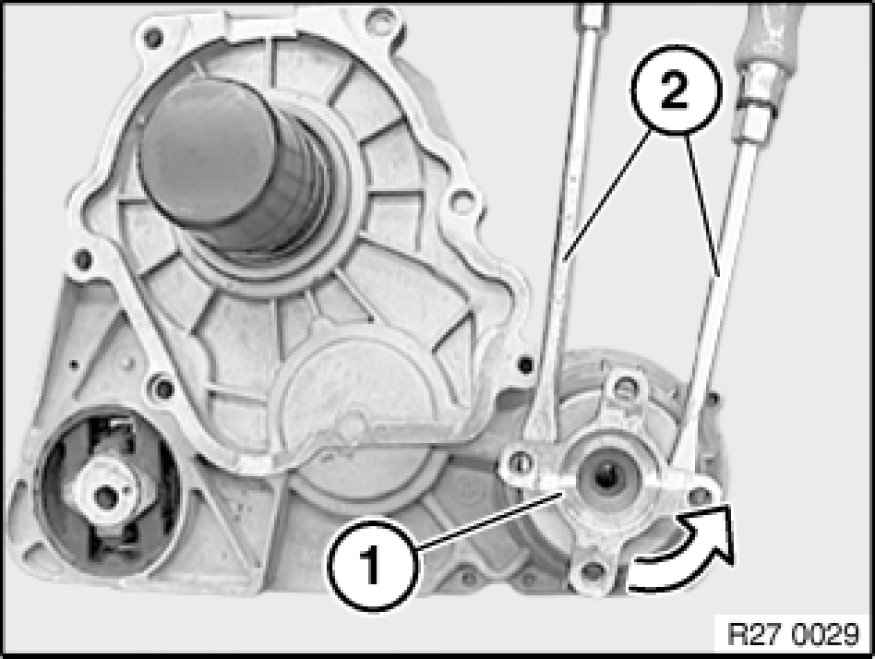 2
1
R27 0029