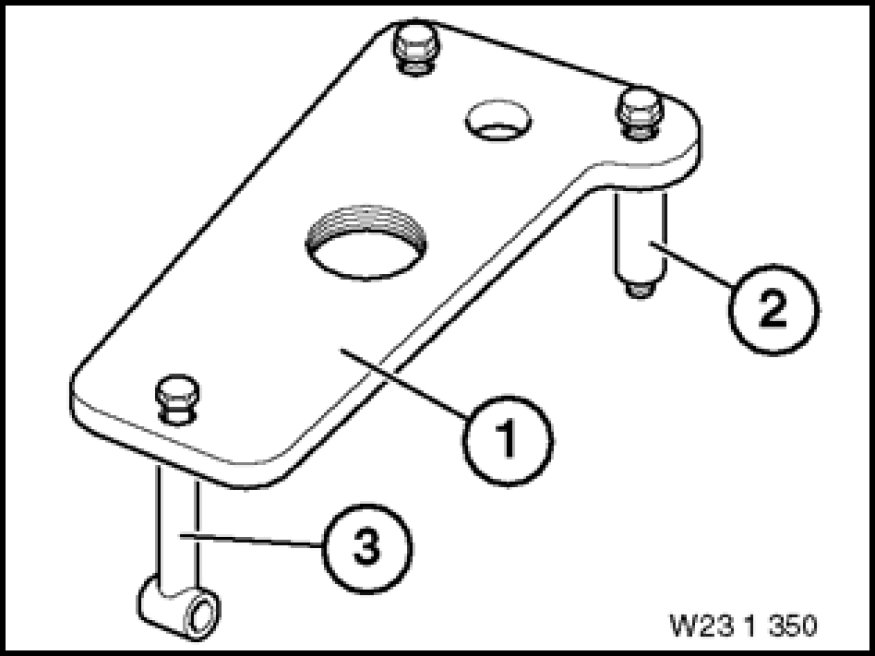 2
1
3
W23 1 350