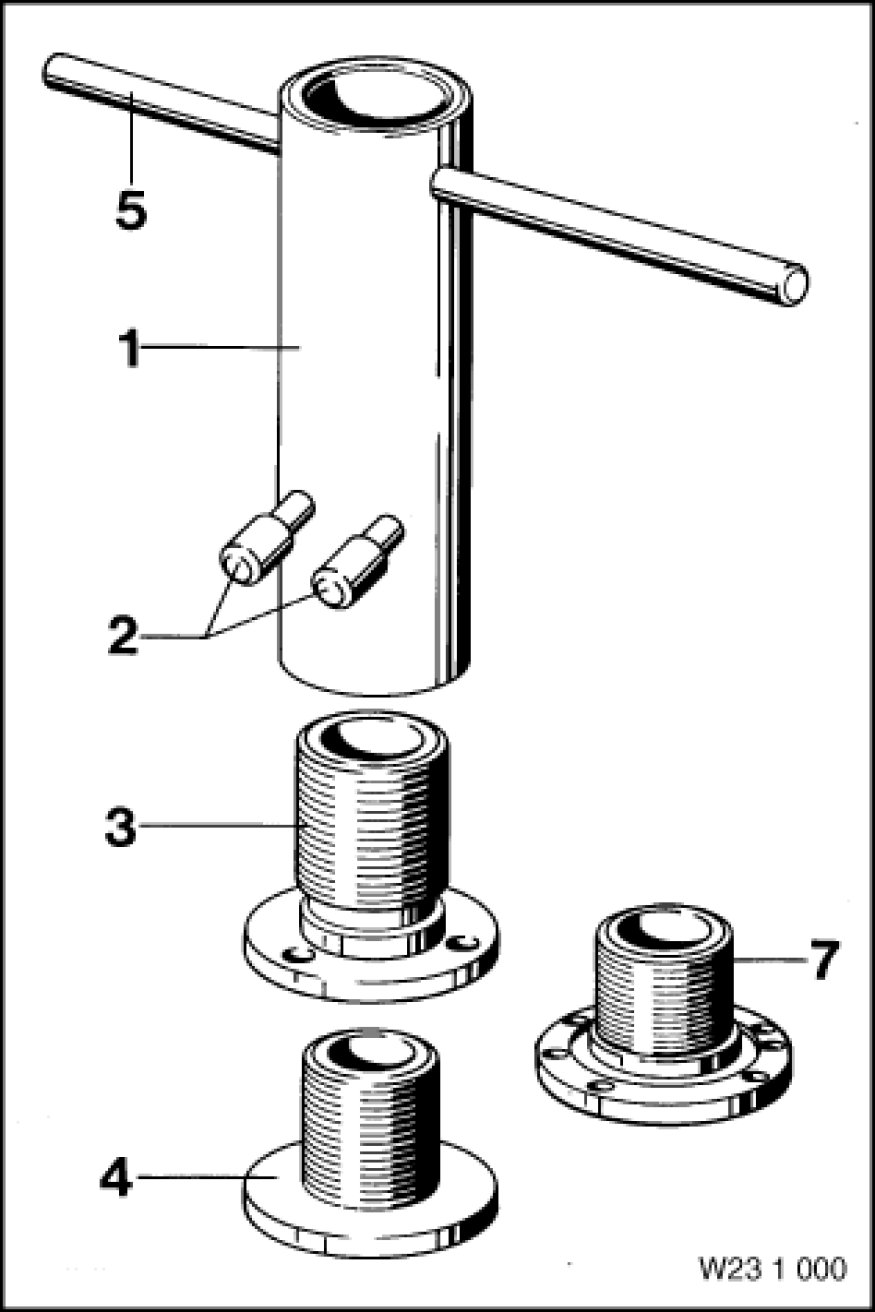 5
1
2
3
7
4
W23 1 000