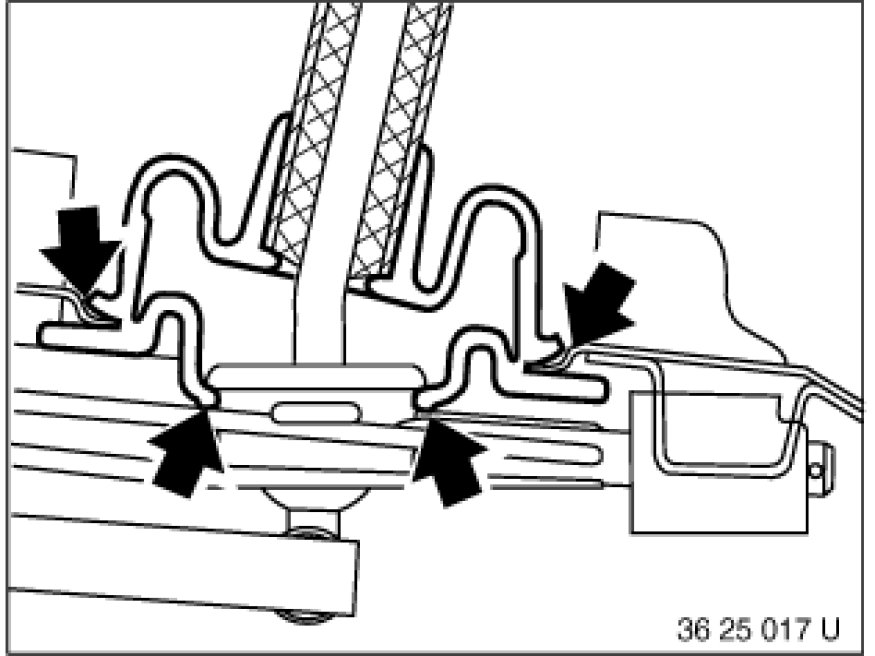 36 25 017 U