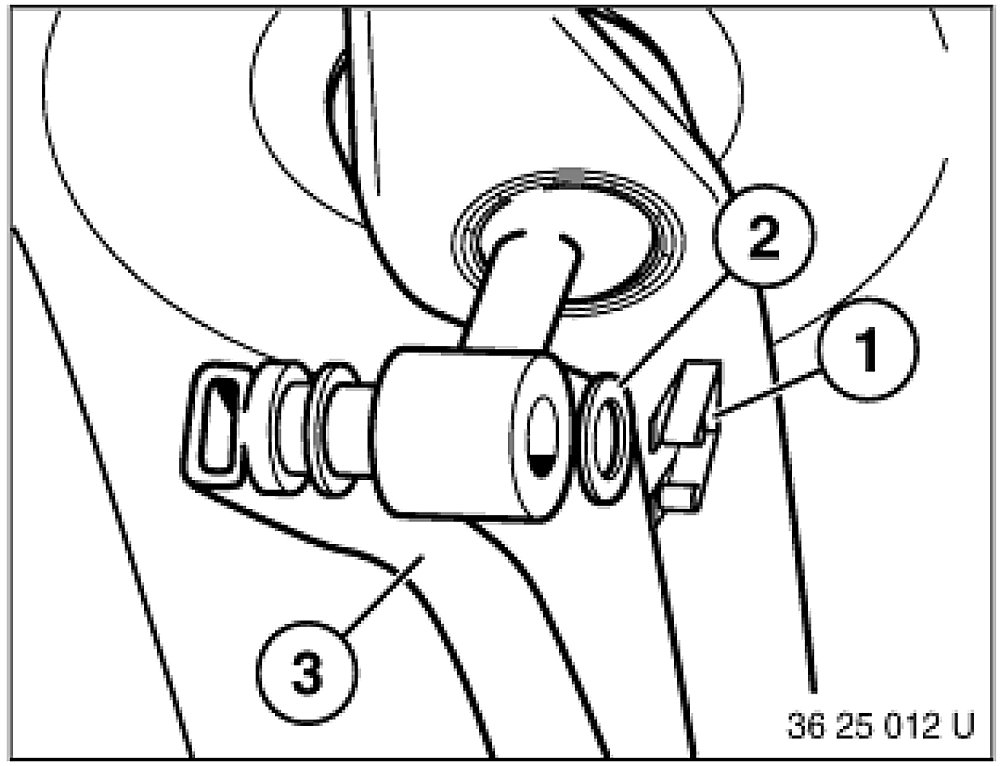 2
1
3
36 25 012 U