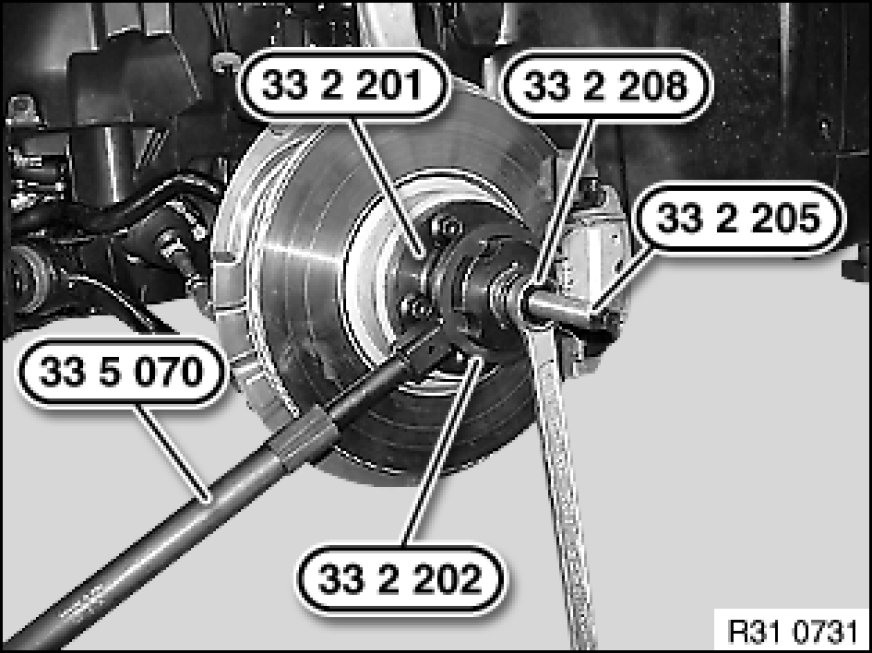 33 2 201
33 2 208
33 2 205
33 5 070
33 2 202
R31 0731