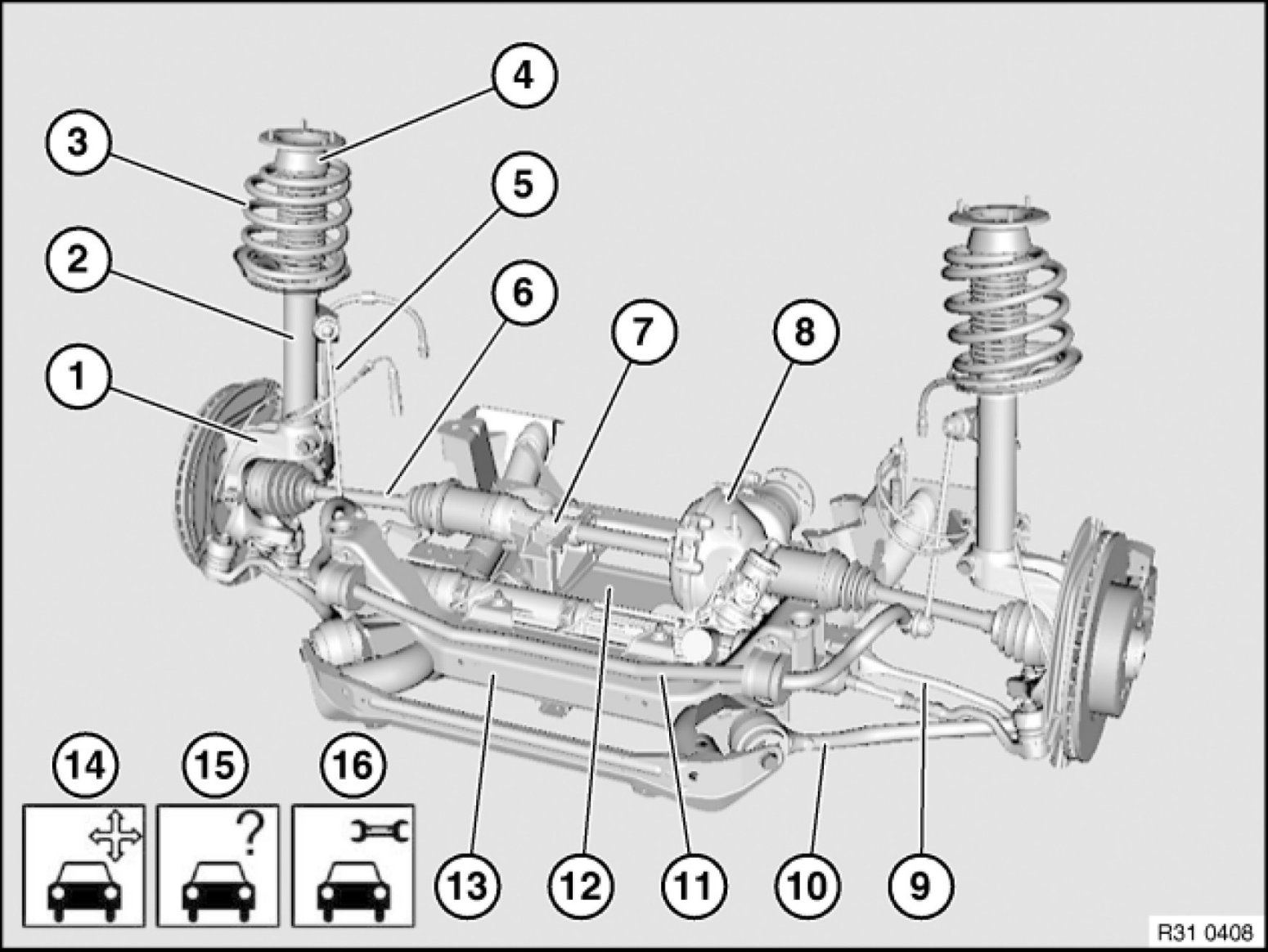 4
3
5
2
6
7
8
1
14
15
16
?
13
12
11
10
9
R31 0408