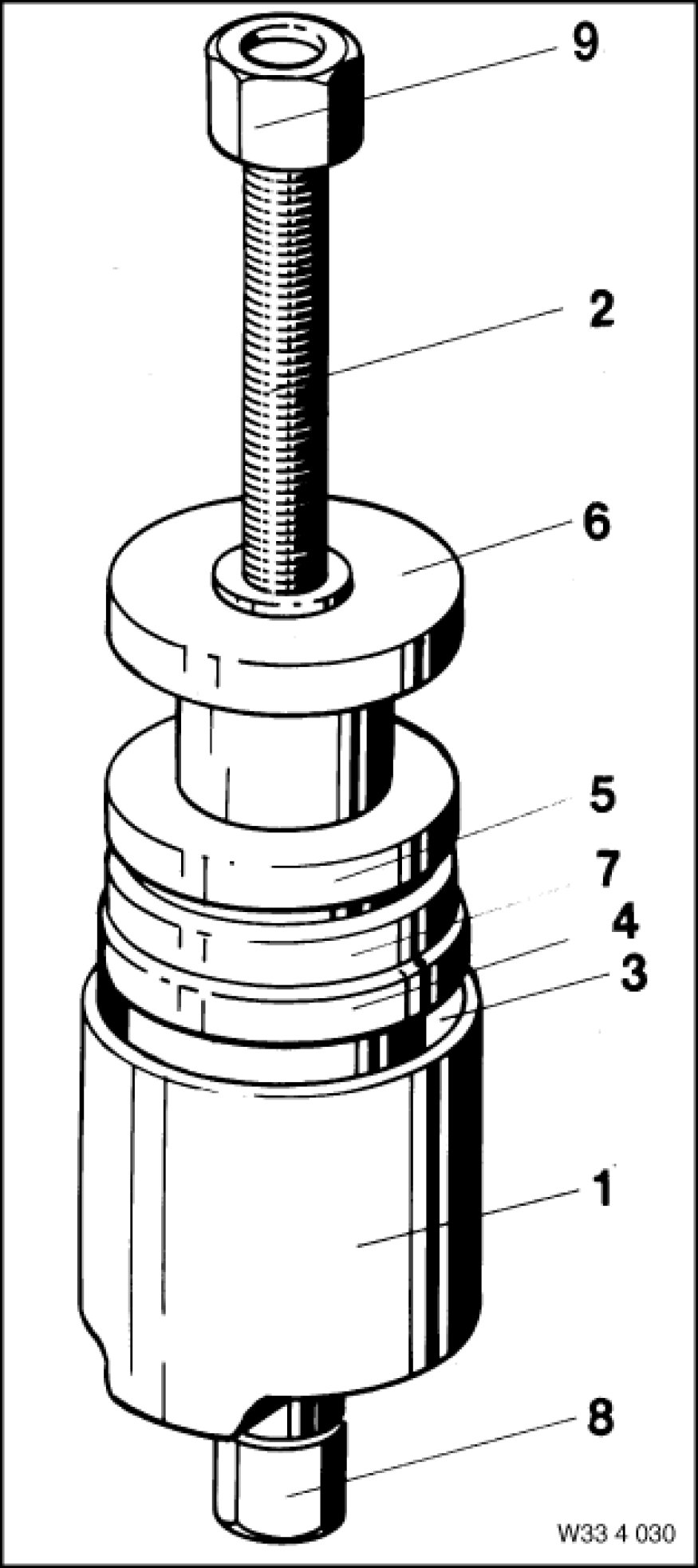 9
2
6
5
7
4
3
1
8
W33 4 030