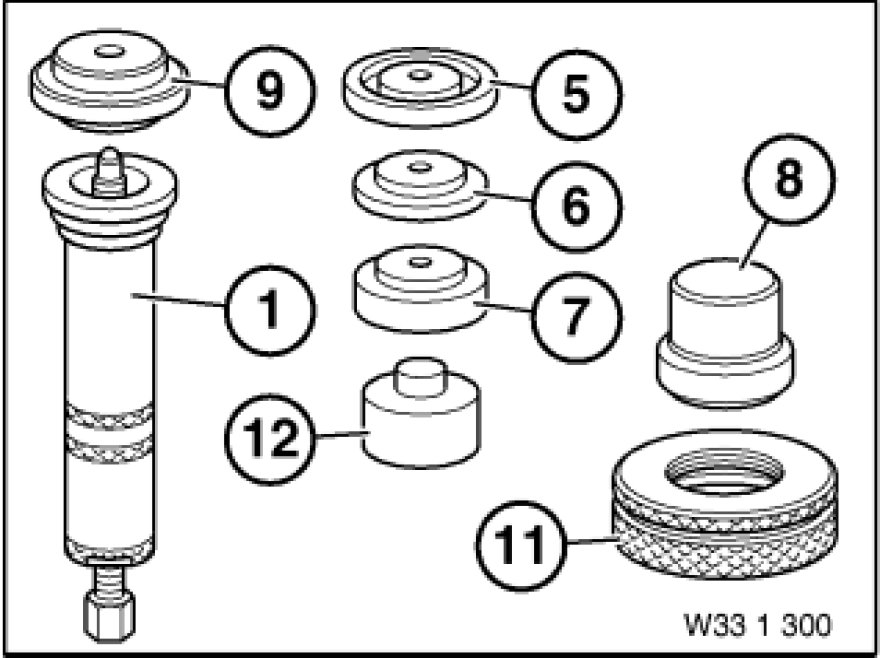 9
5
6
8
1
7
12
11
W33 1 300