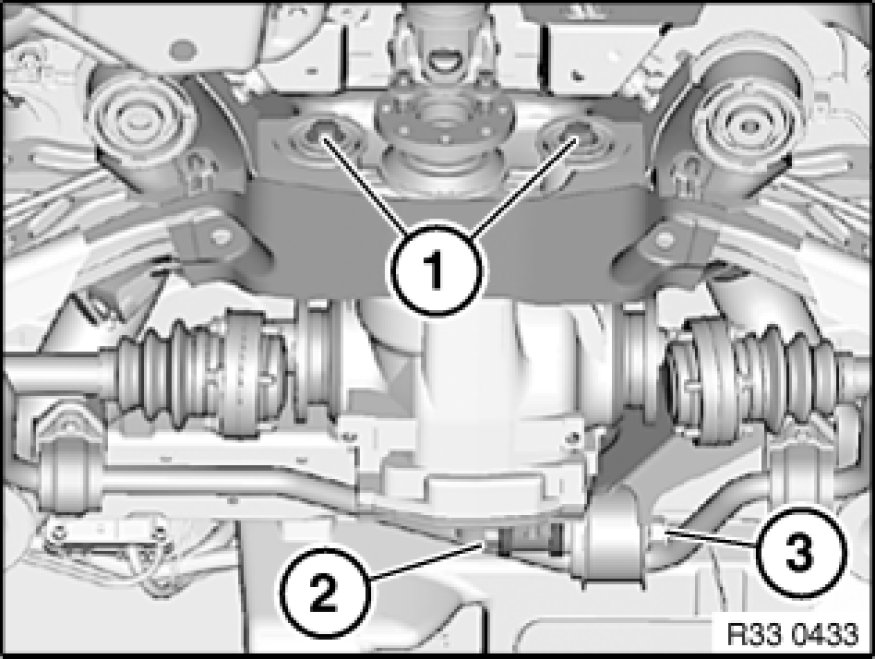 1
2
3
R33 0433