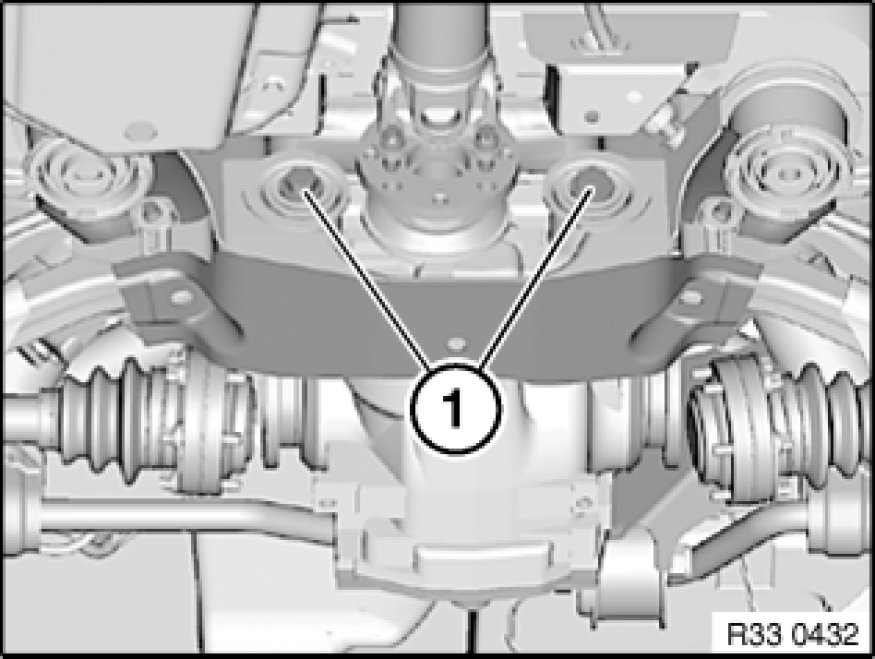 1

R33 0432