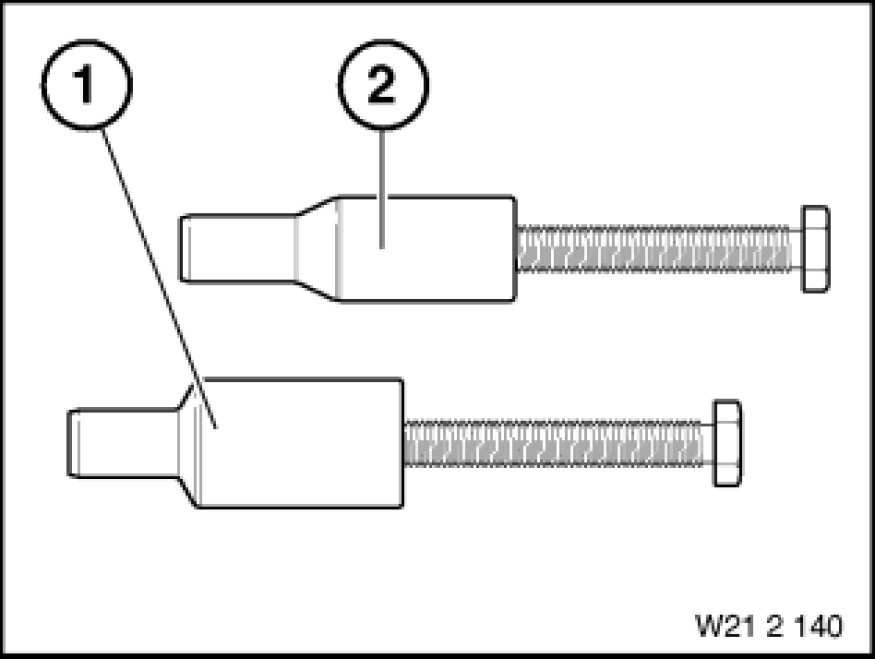 1

2

W21 2 140