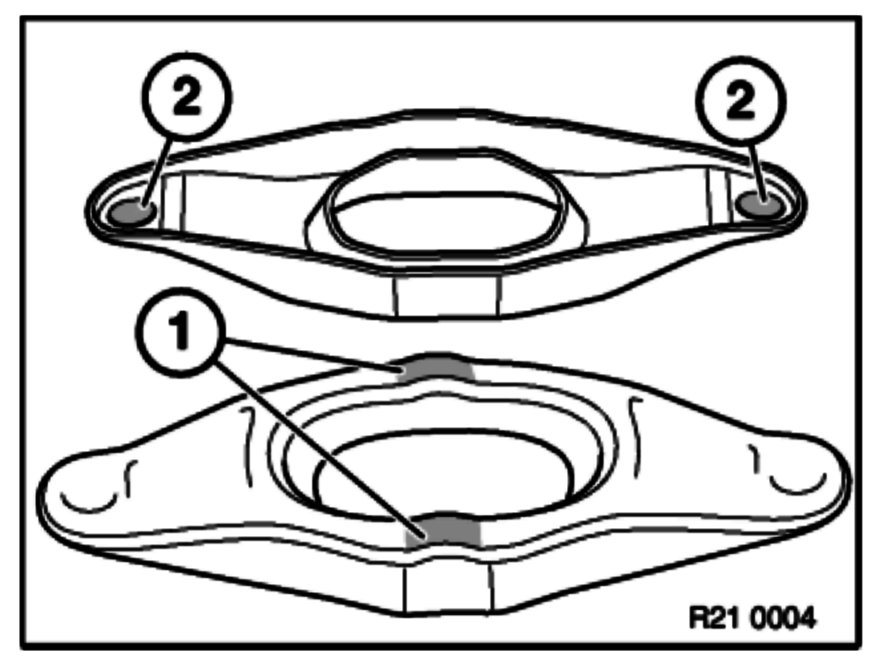 2
2
1
R21 0004