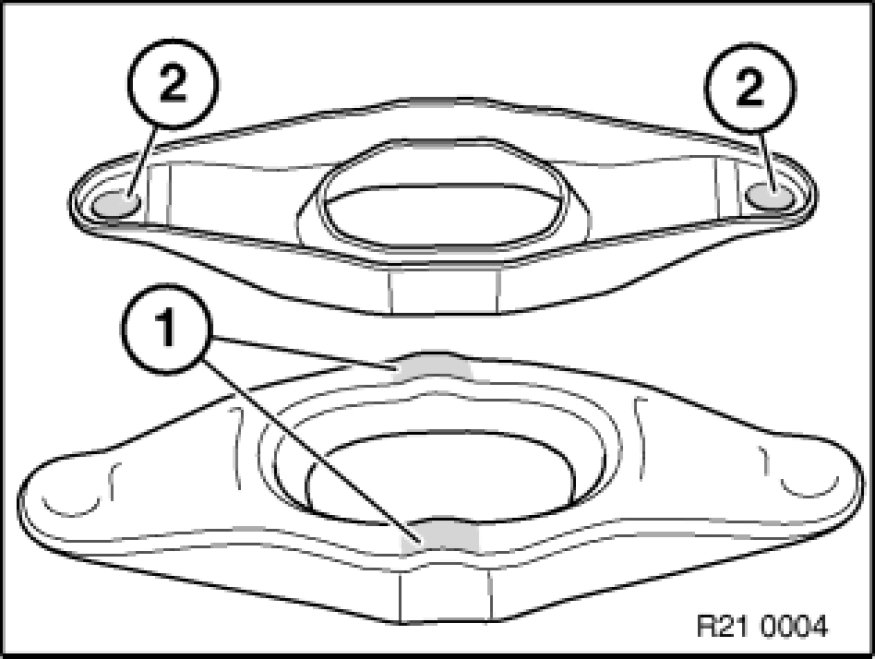 2
2
1
R21 0004