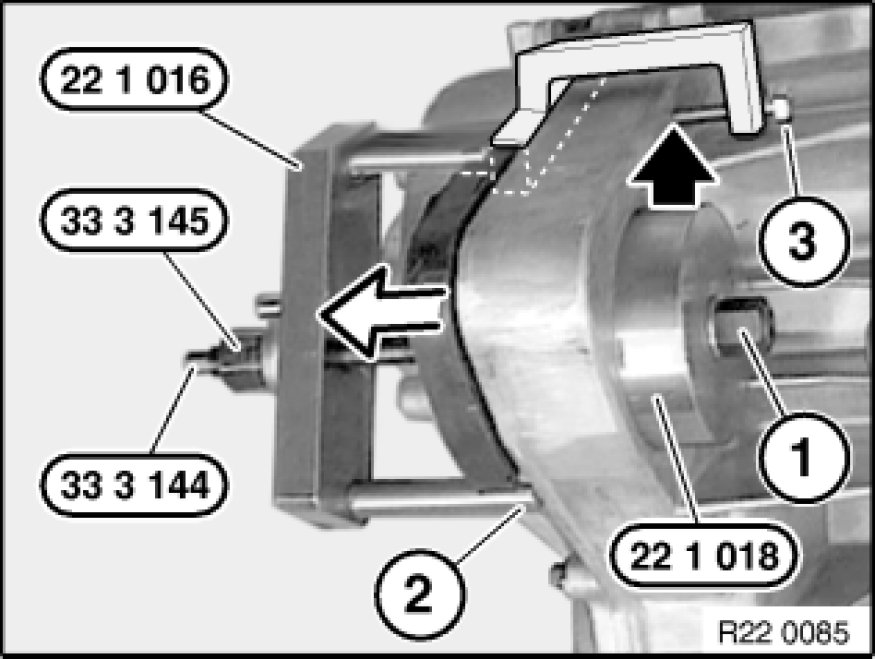 22 1 016

33 3 145

33 3 144

3

1

2

22 1 018

R22 0085