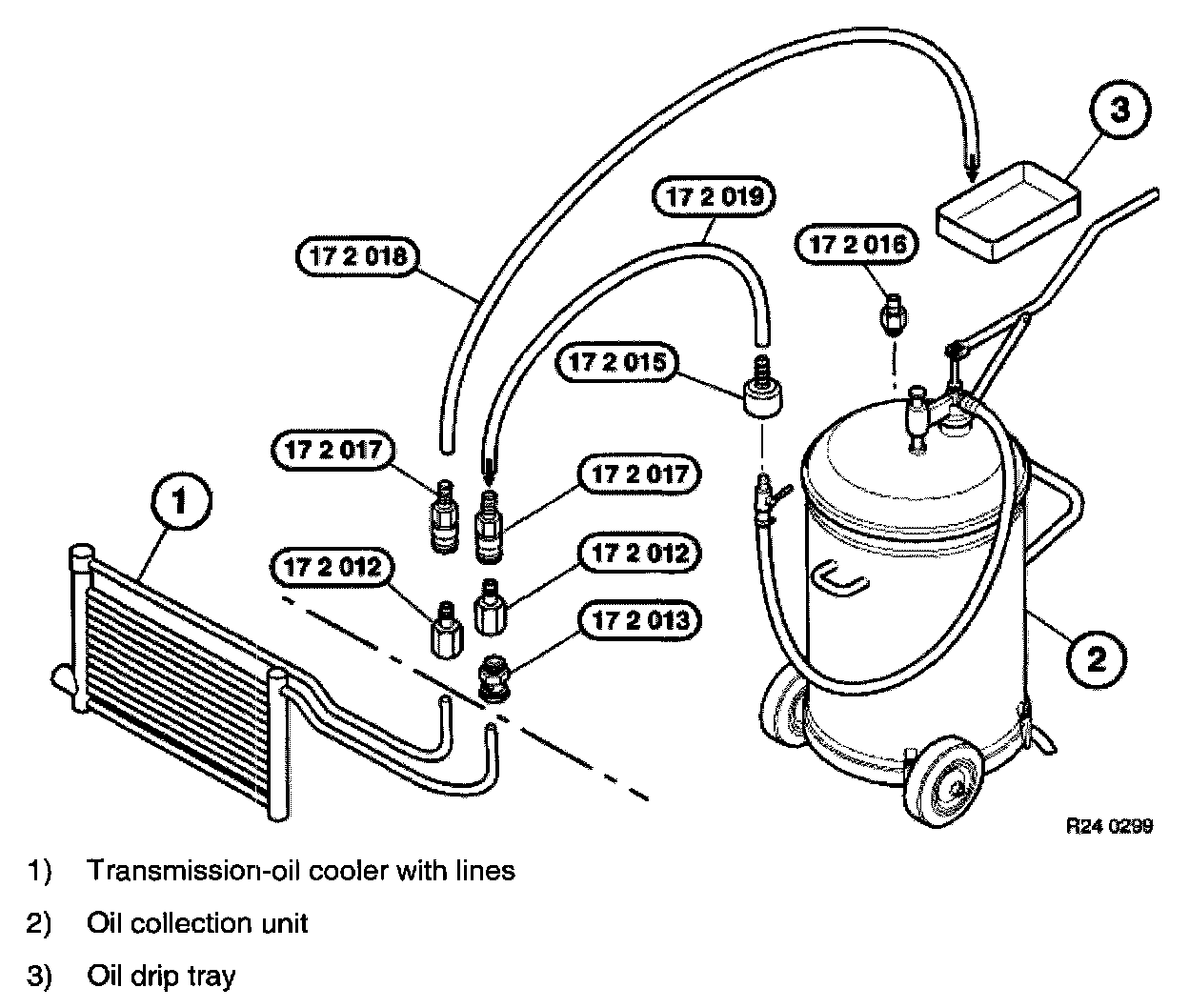 3

17 2 019

17 2 018

17 2 016

17 2 015

17 2 017

17 2 017

1

17 2 012

17 2 012

17 2 013

2

R24 0299

1) Transmission-oil cooler with lines

2) Oil collection unit

3) Oil drip tray