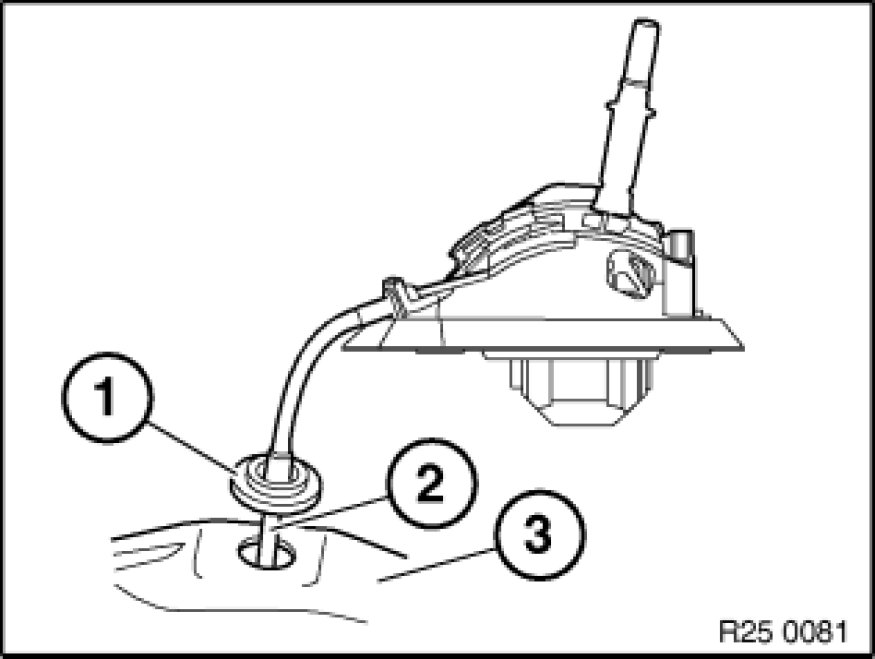 1
2
3
R25 0081