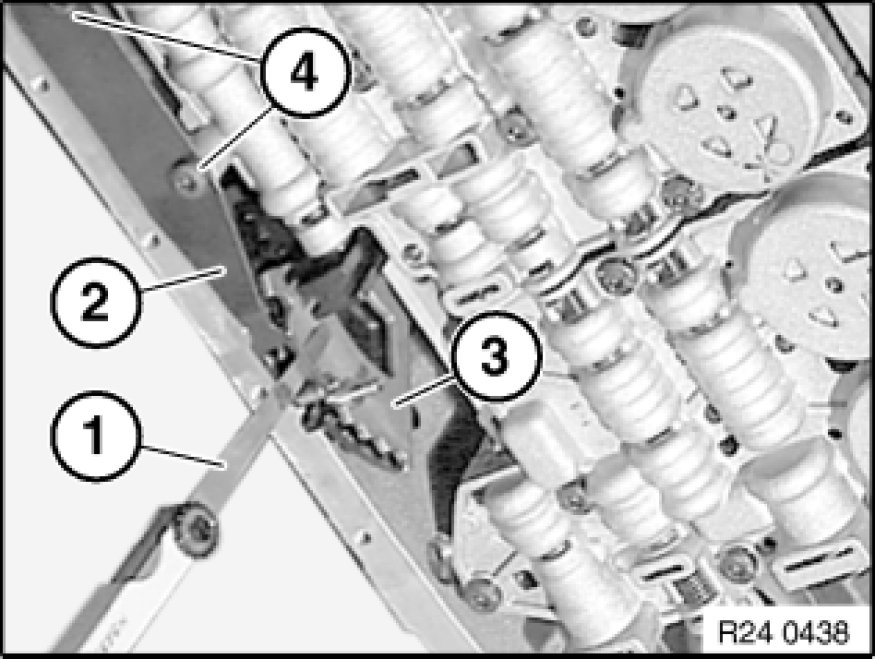 4
2
3
1
R24 0438