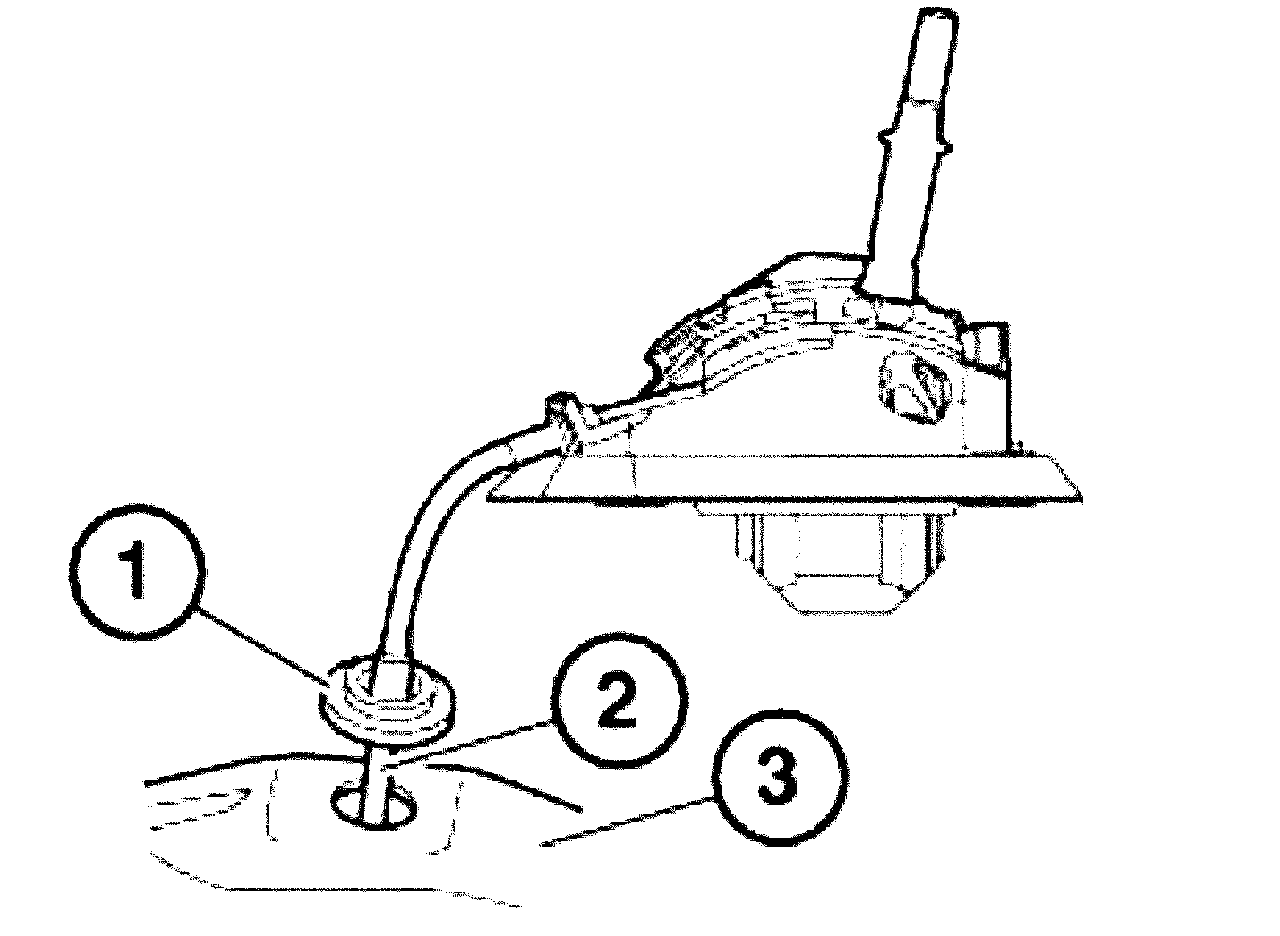 1
2
3