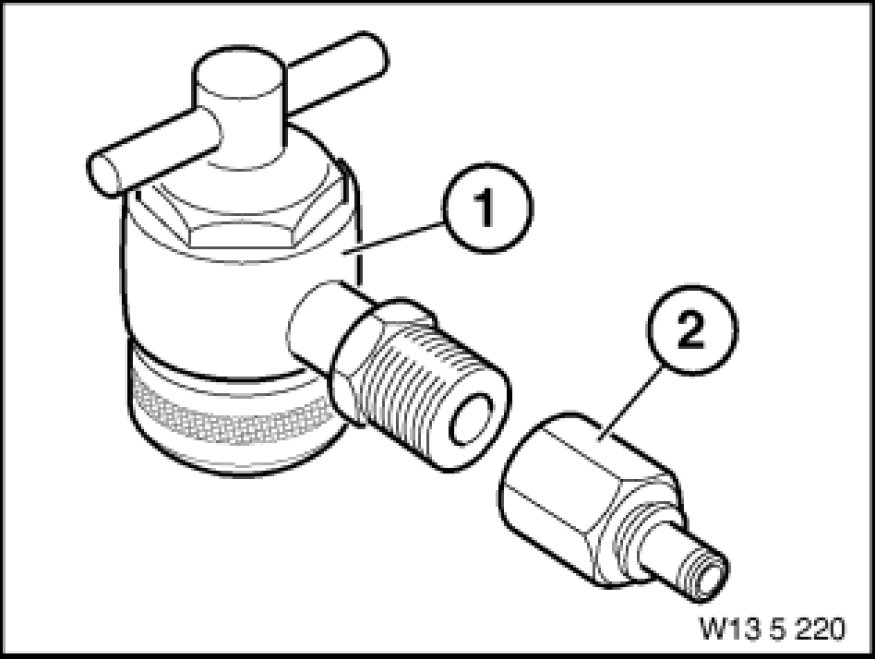 1
2
W13 5 220