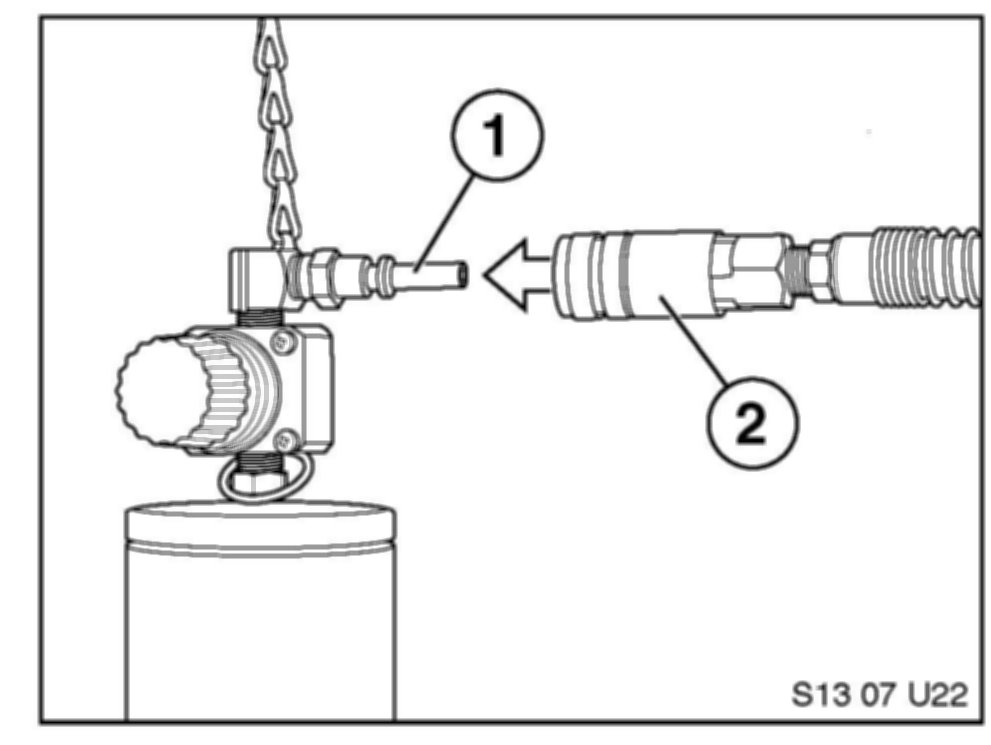 1
2
S13 07 U22