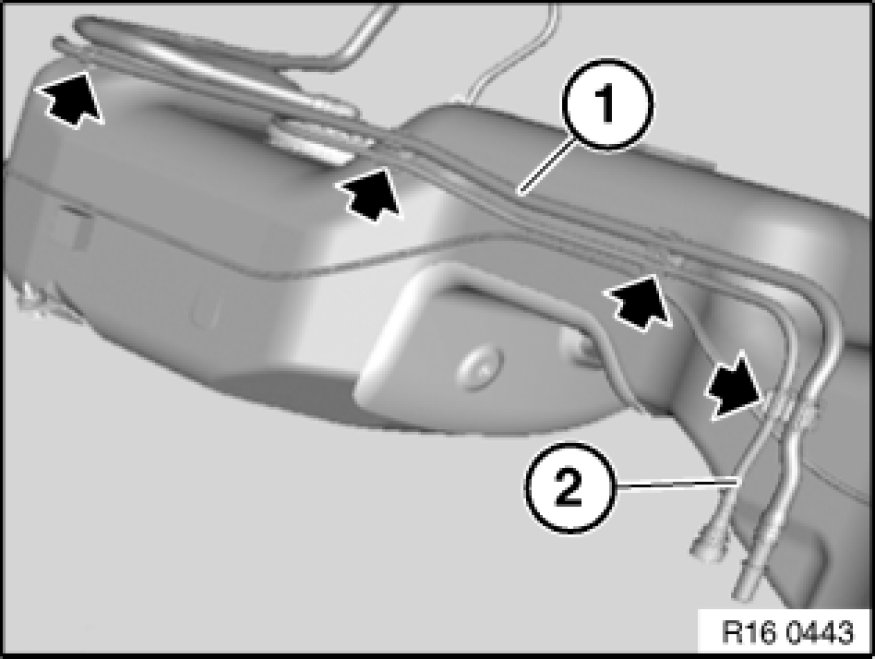 1
2
R16 0443