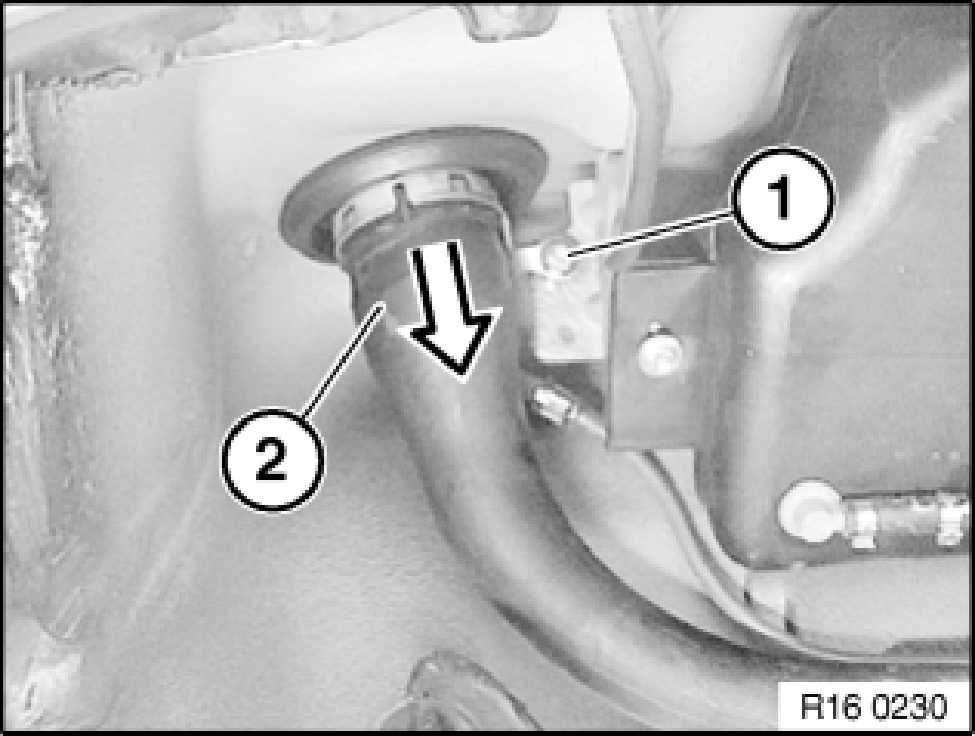 1
2
R16 0230