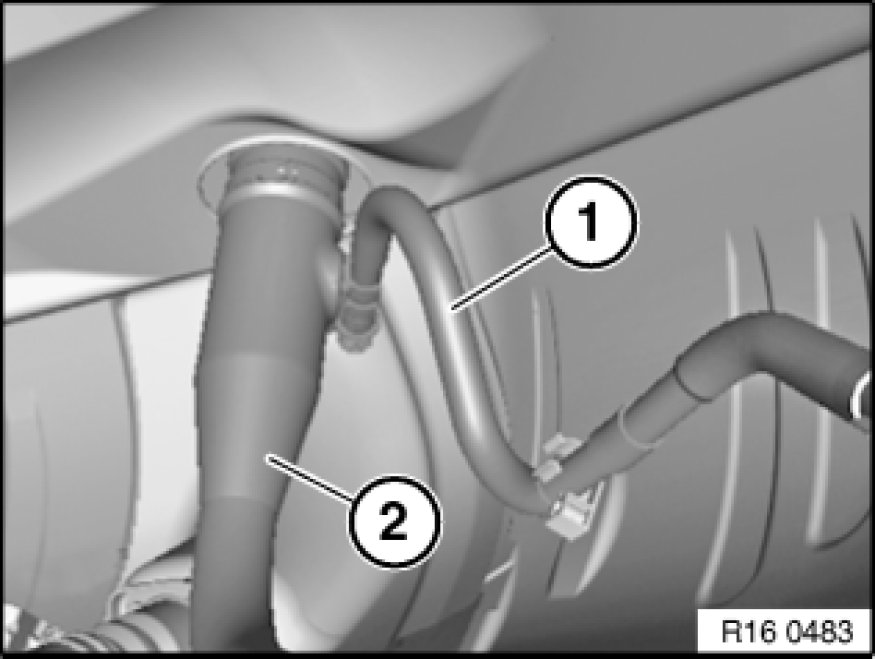 1
2
R16 0483