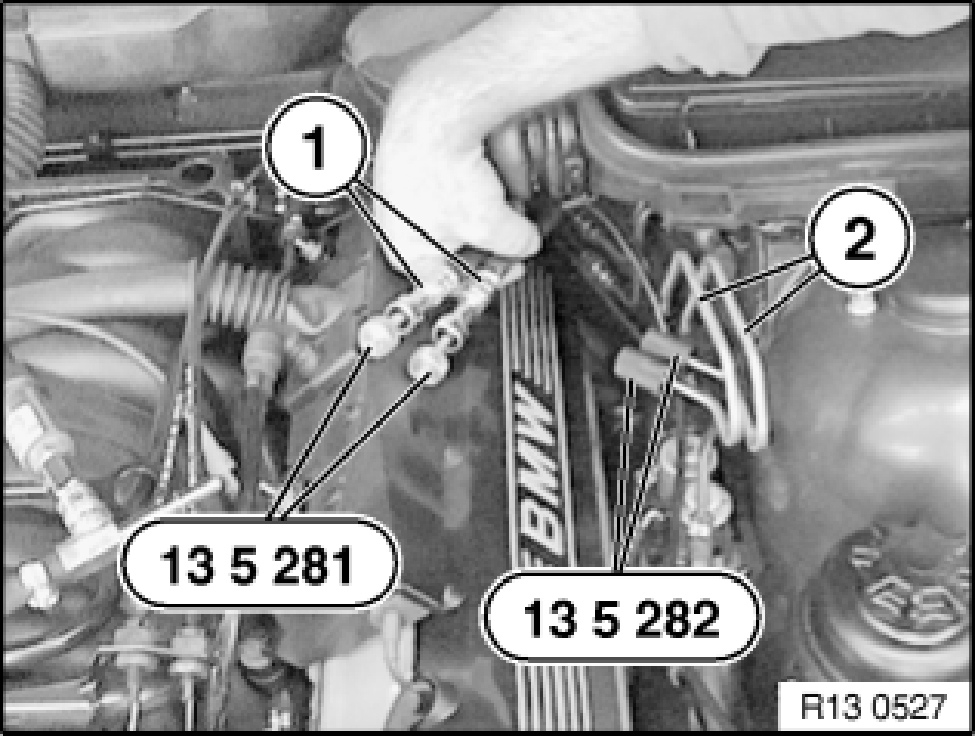 1

2

BMW

13 5 281

13 5 282

R13 0527