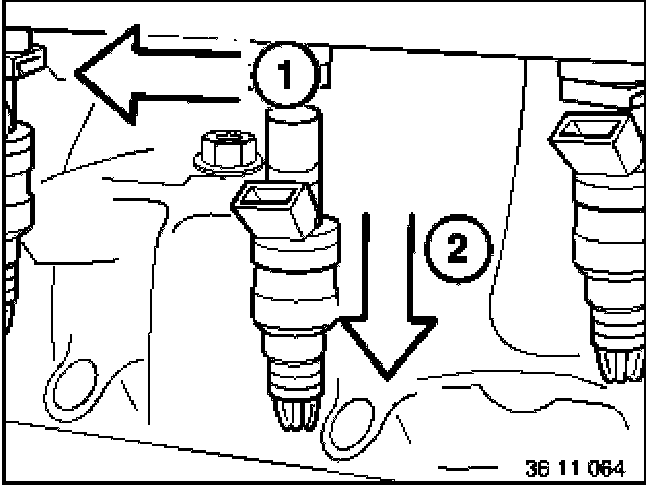 1
2
36 11 064