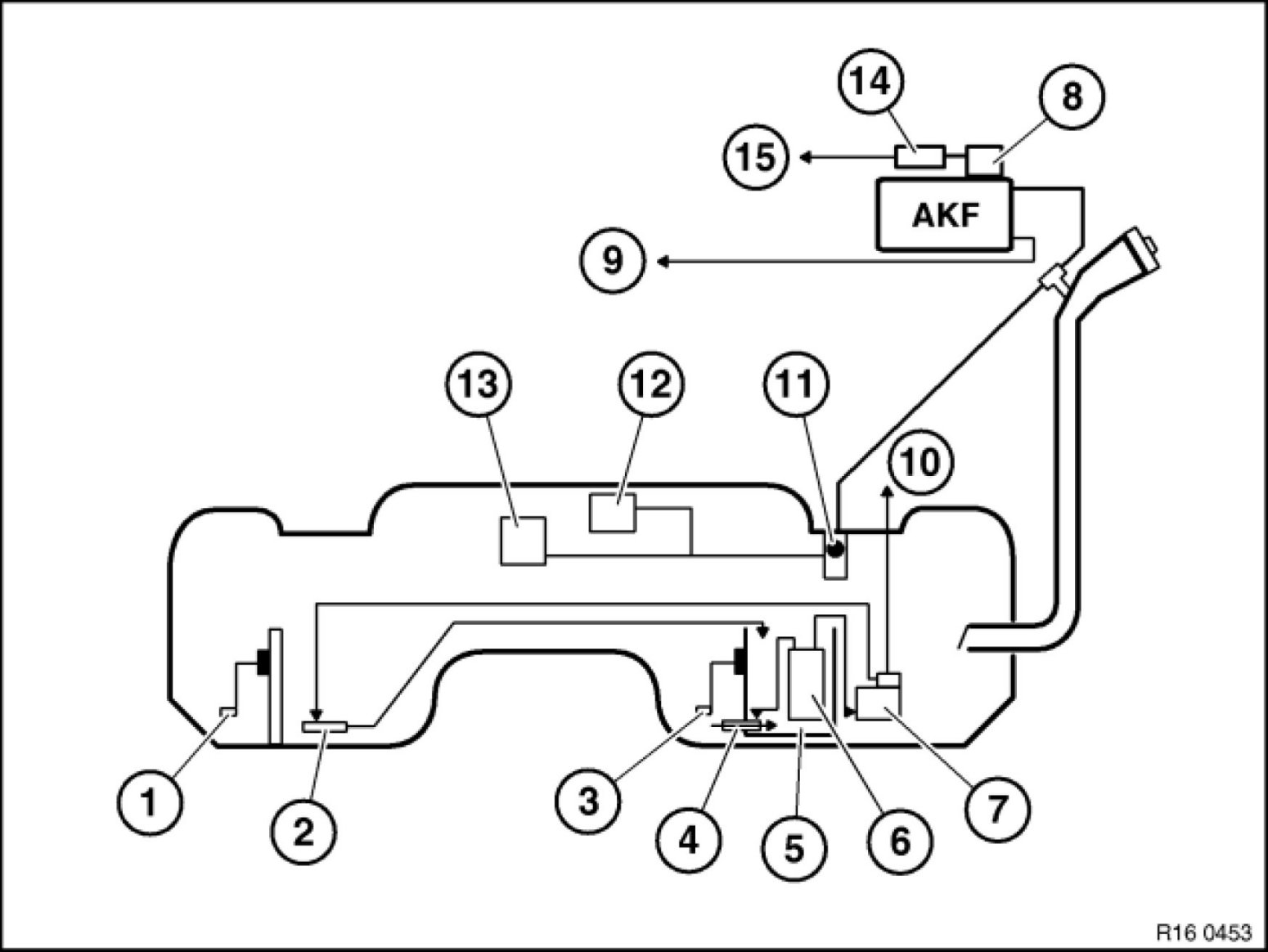 14
8
15
AKF
9
13
12
11
10
1
2
3
4
5
6
7
R16 0453