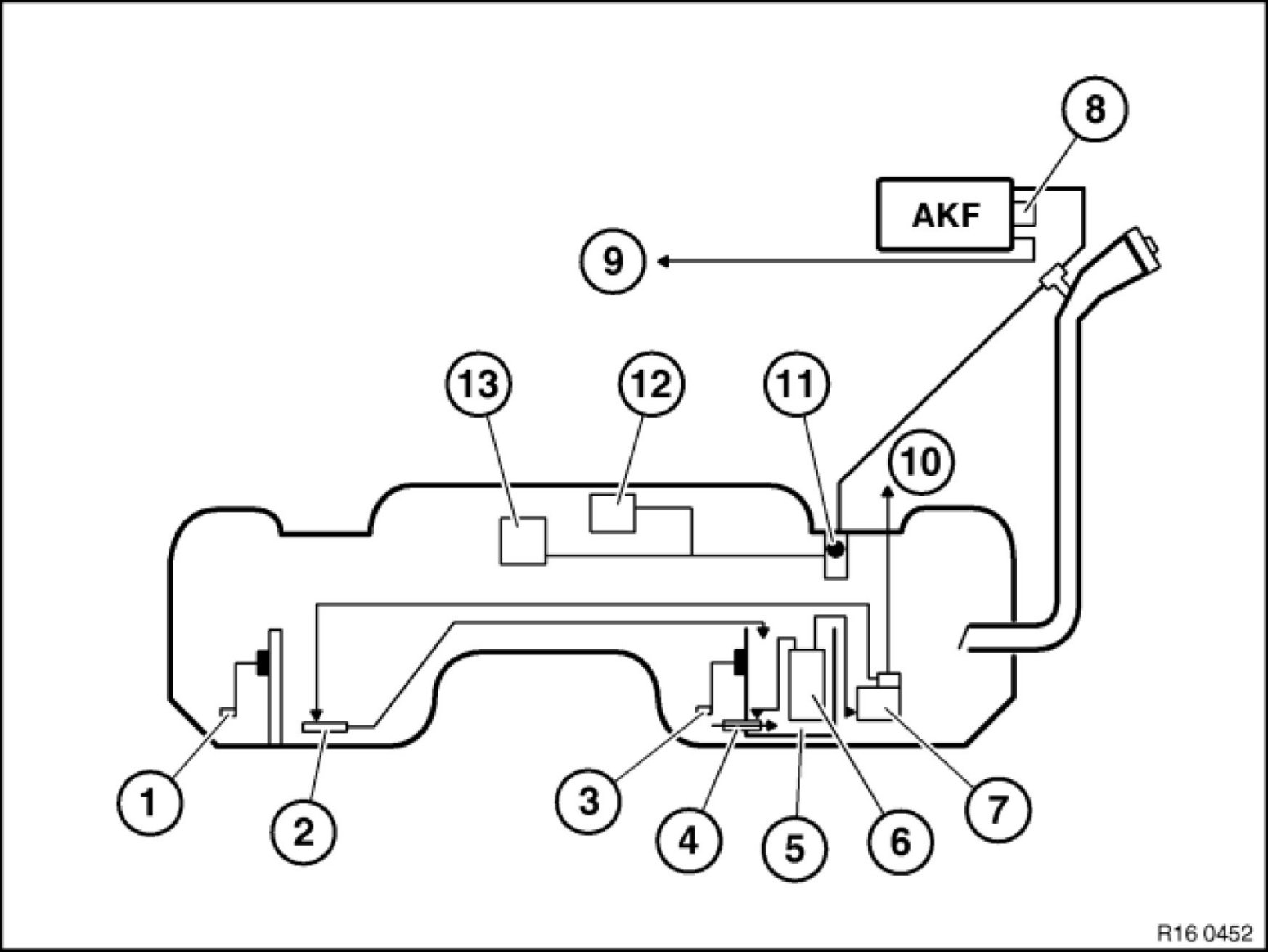 8
AKF
9
13
12
11
10
1
2
3
4
5
6
7
R16 0452