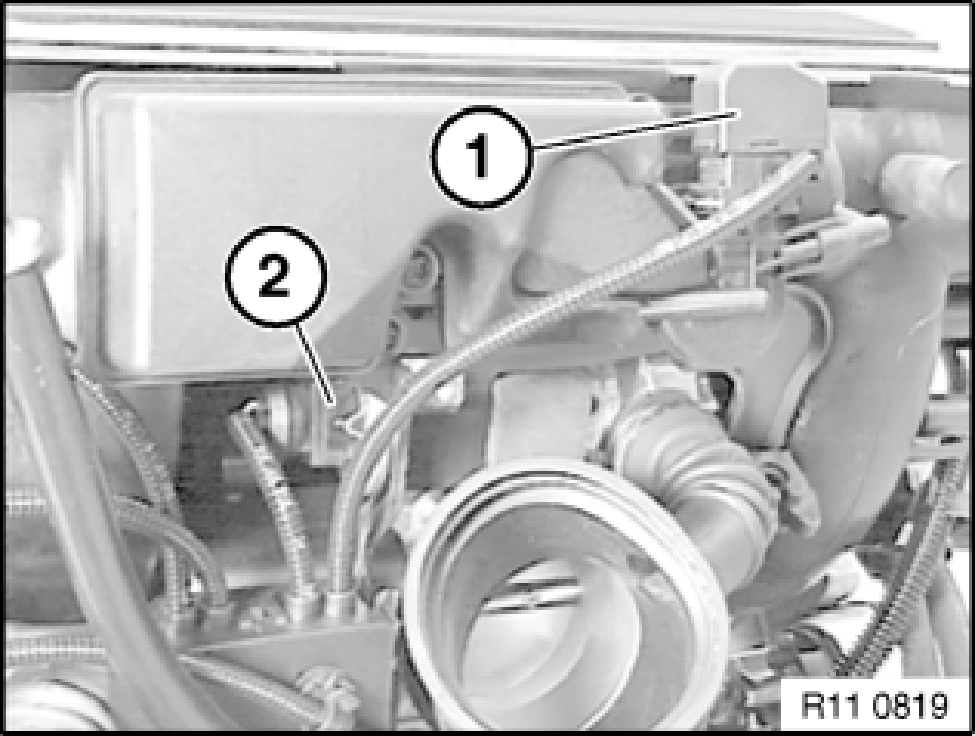 1

2

R11 0819