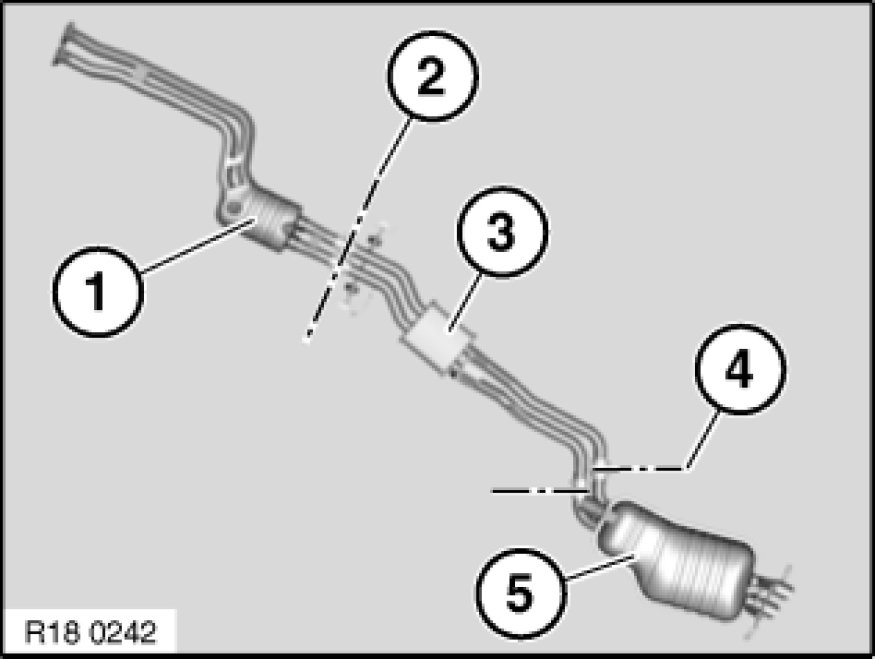 2
3
1
4
5
R18 0242