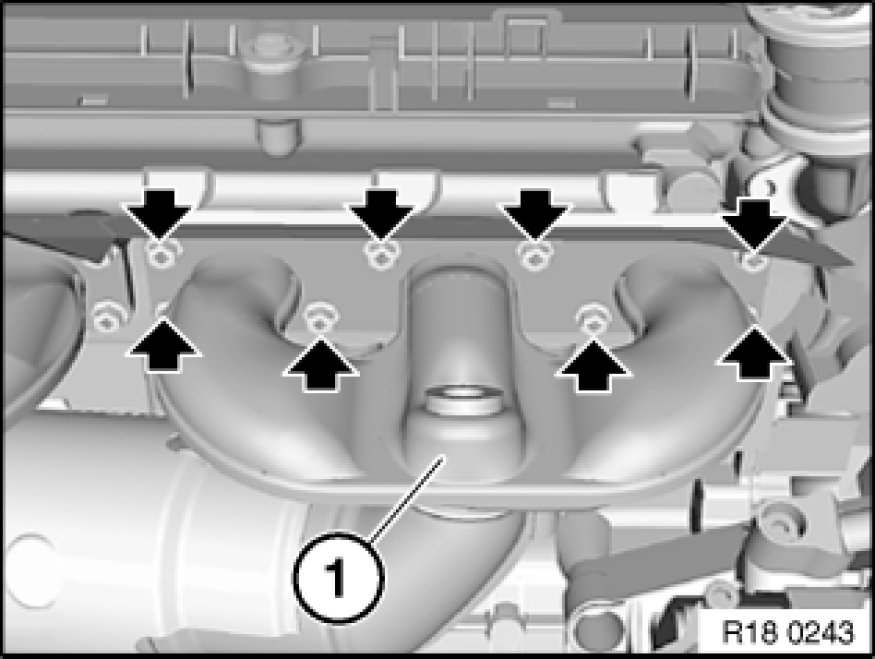 1

R18 0243