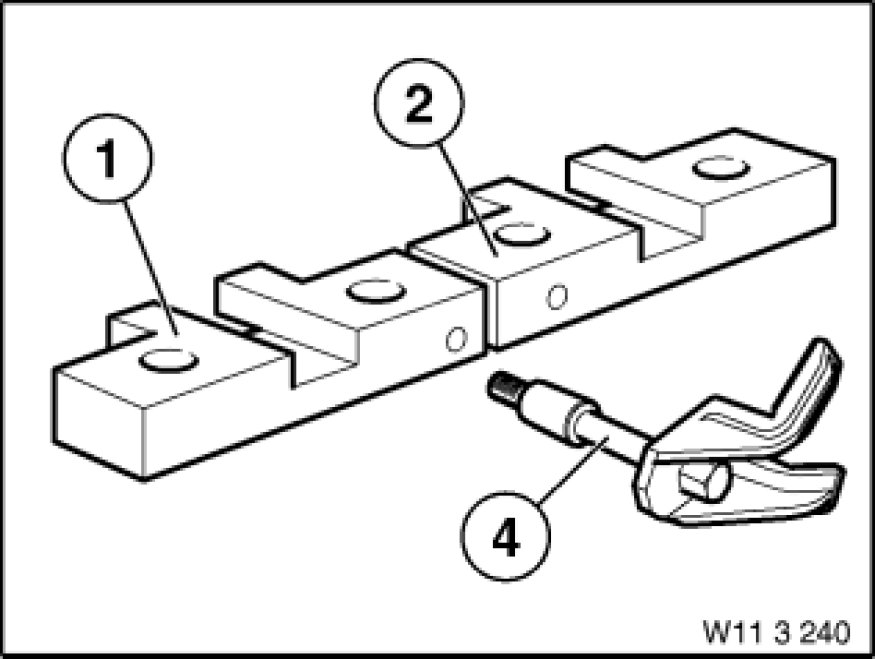 1
2
4
W11 3 240