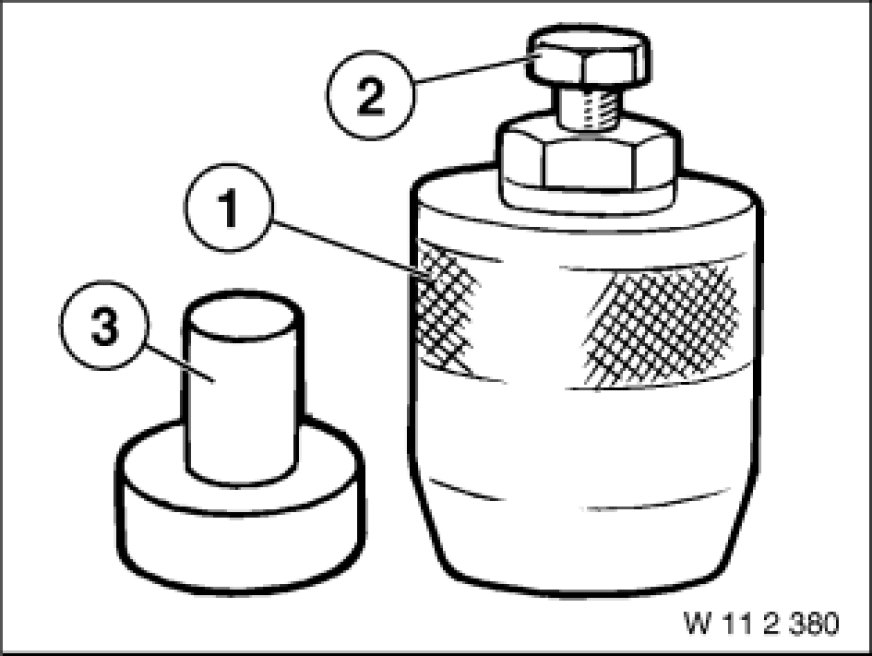 2
1
3
W 11 2 380