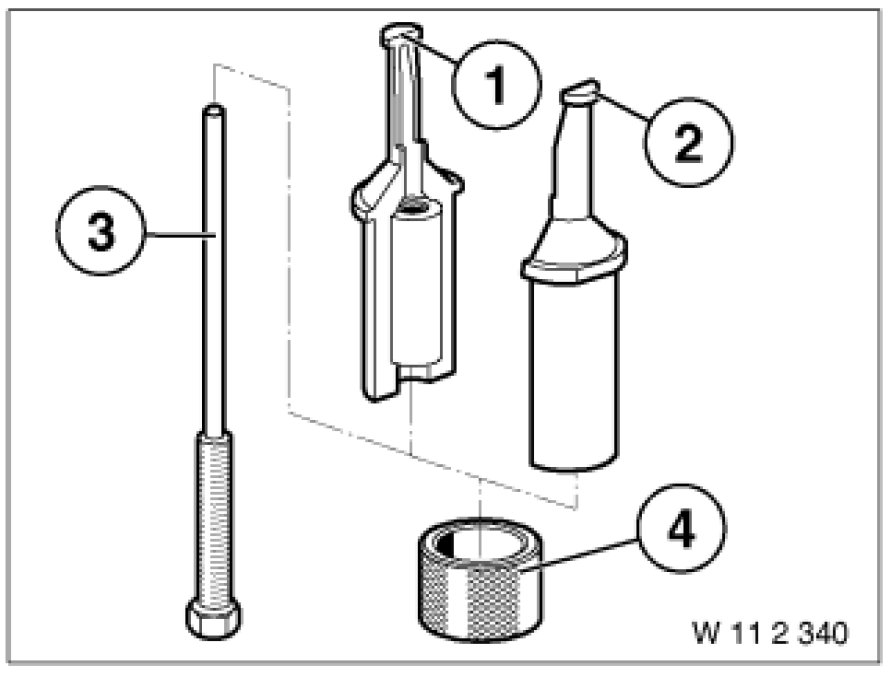 1
2
3
4
W 11 2 340