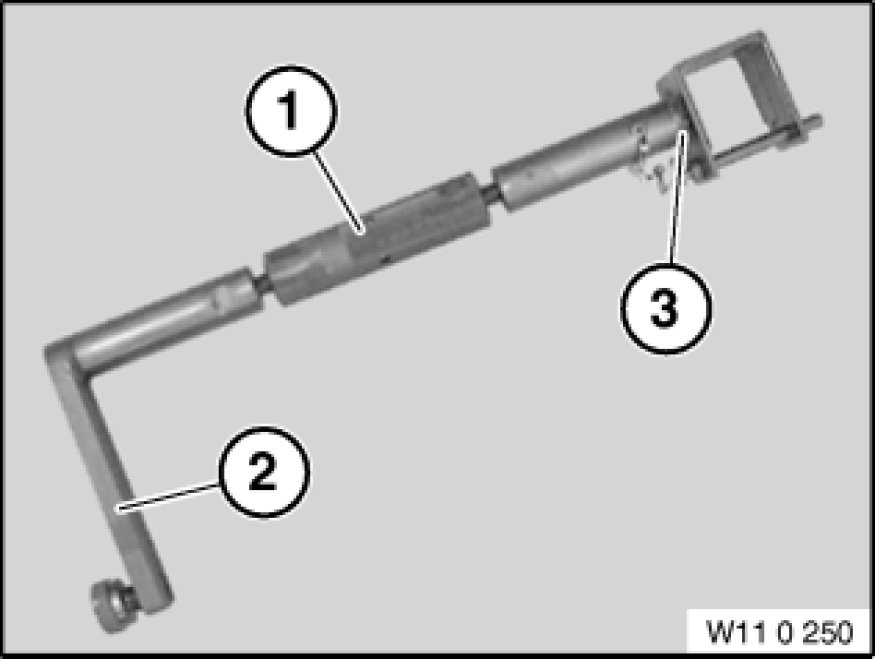 1
3
2
W11 0 250