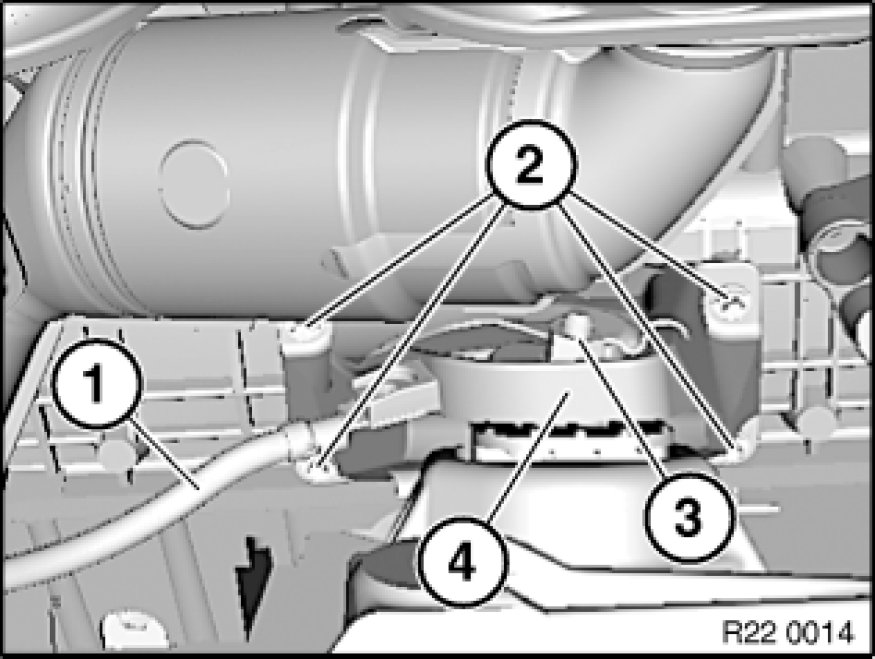 2
1
3
4
R22 0014