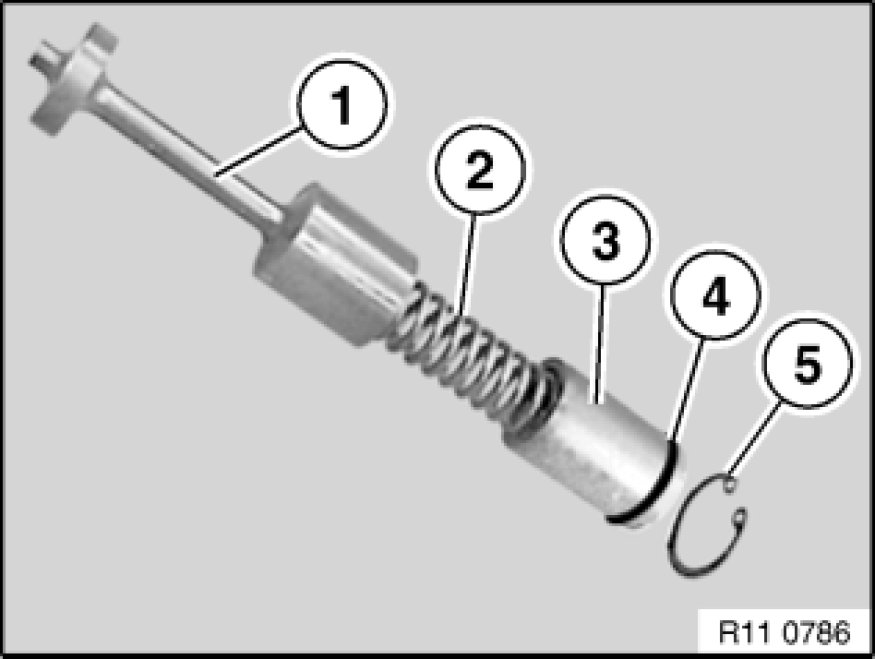 1
2
3
4
5
R11 0786