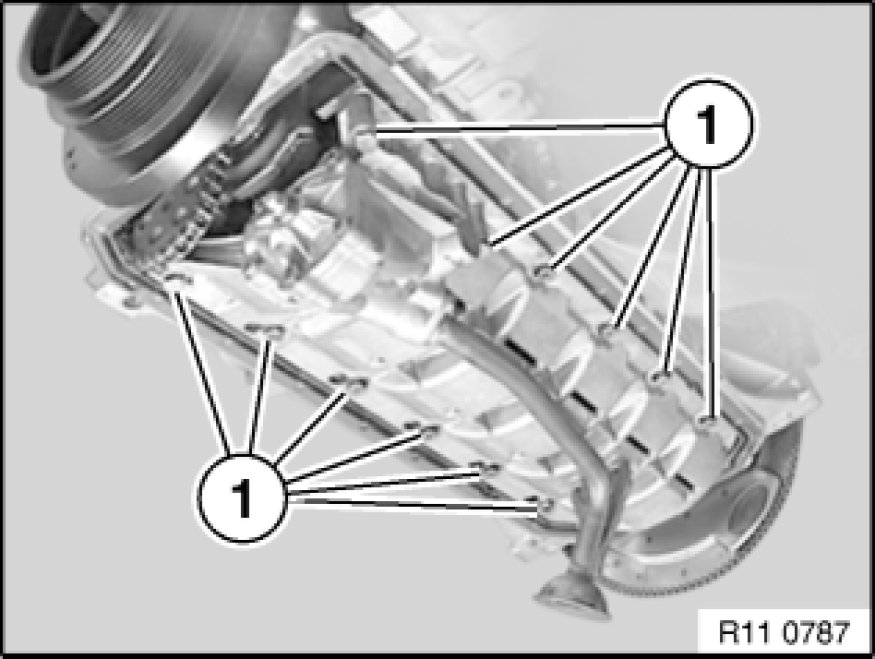 1

1

R11 0787