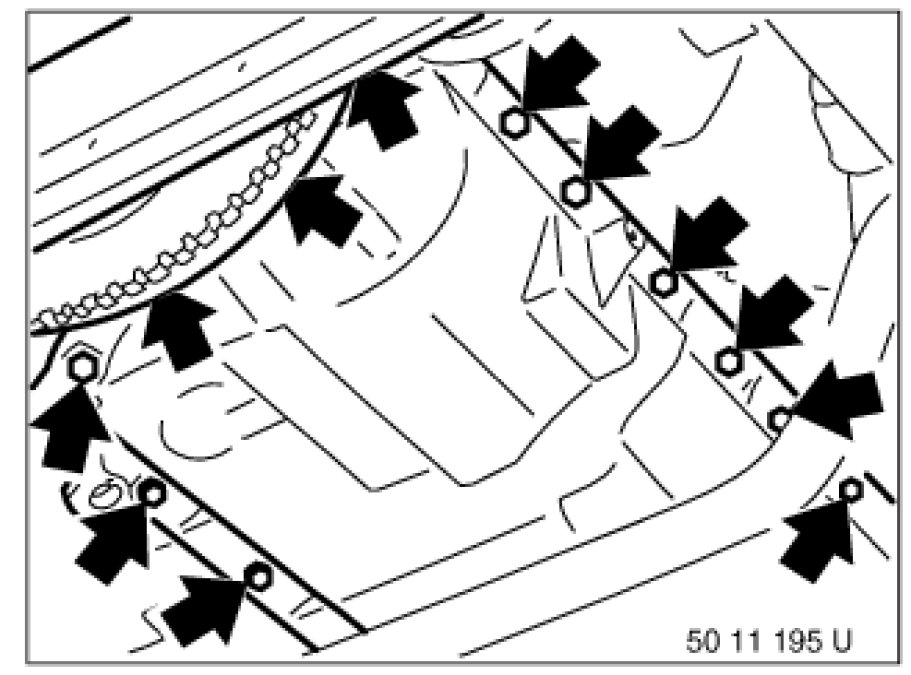 50 11 195 U