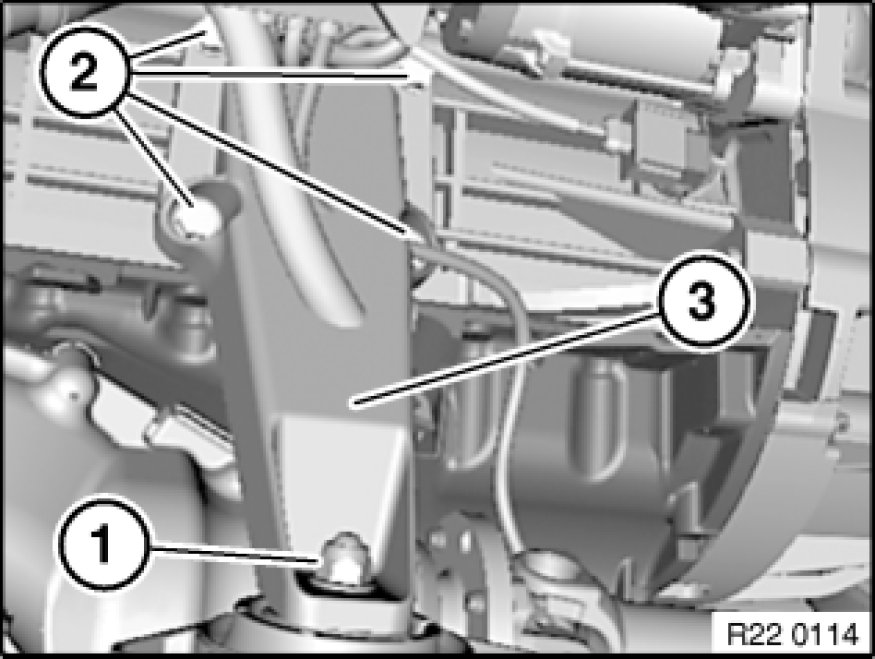 2
3
1
R22 0114