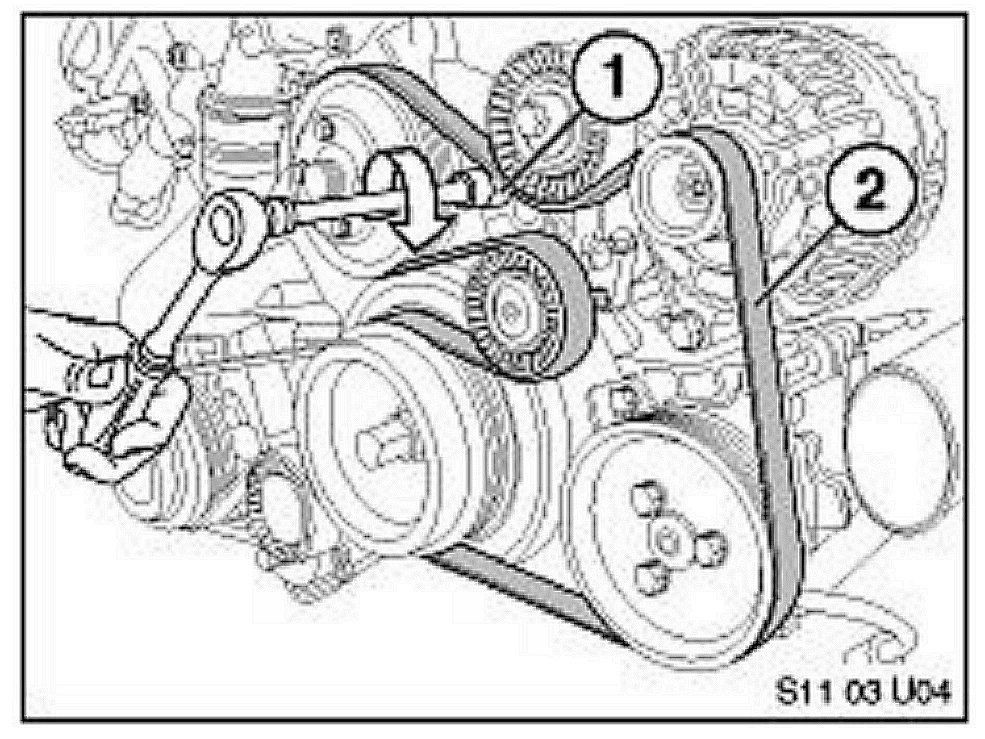 1
2
S11 03 U04