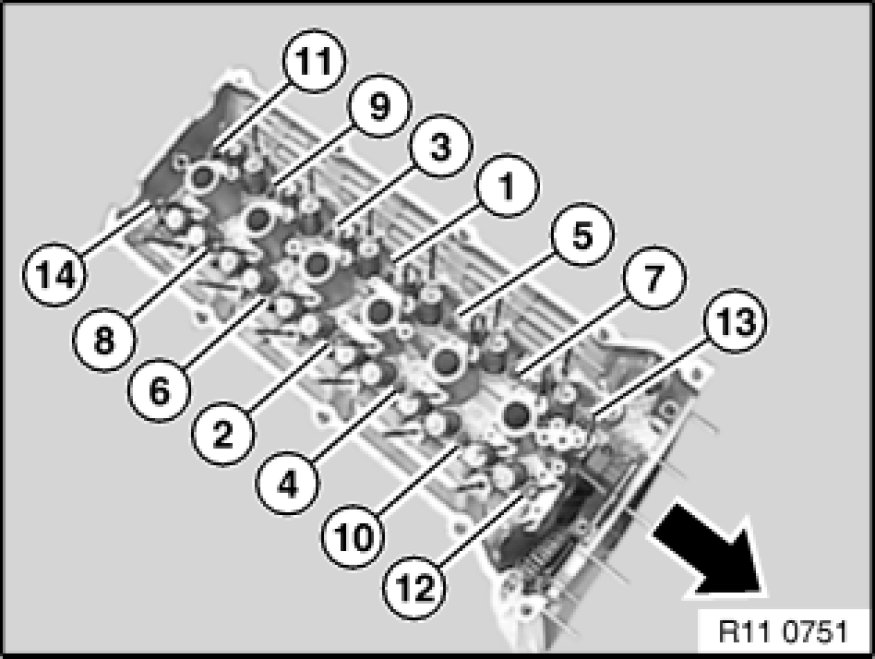 11
9
3
1
5
7
13
14
8
6
2
4
10
12
R11 0751